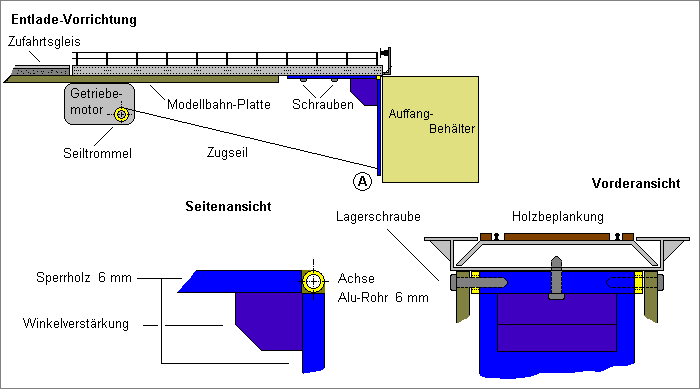 Entlade-Vorrichtung

Zufahrtsgleis

Getriebemotor

Modellbahn-Platte

Schrauben

Auffang-Behälter

Seiltrommel

Zugseil

A

Vorderansicht

Seitenansicht

Lagerschraube

Holzbeplankung

Sperrholz 6 mm

Achse
Alu-Rohr 6 mm

Winkelverstärkung